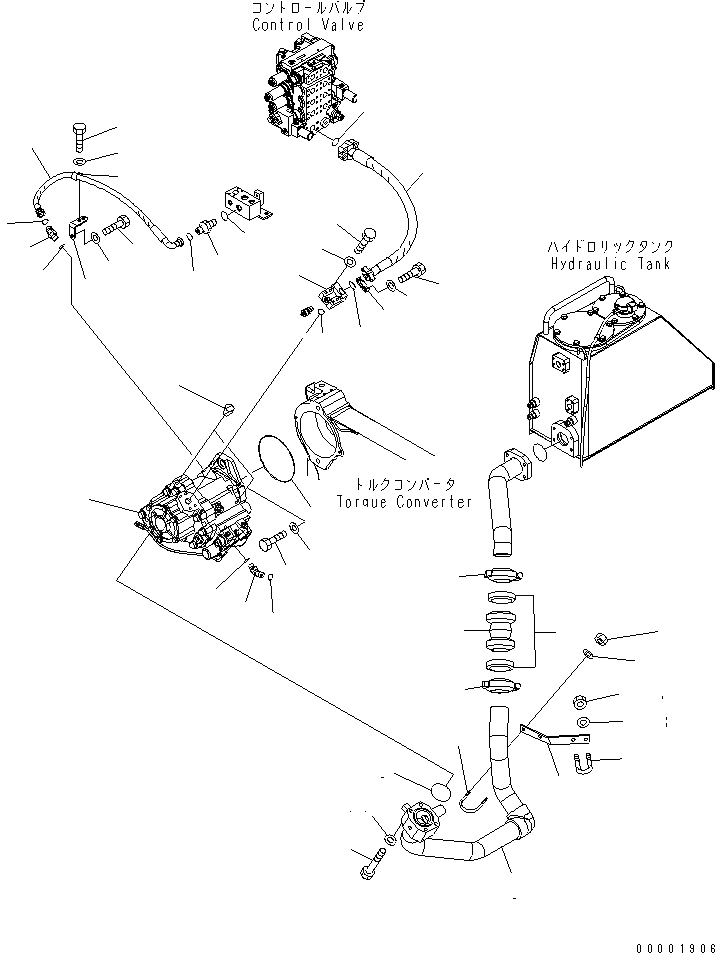 コントロールバルブ
Control Valve

ハイドロリックタンク
Hydraulic Tank

トルクコンバータ
Torque Converter

00001906