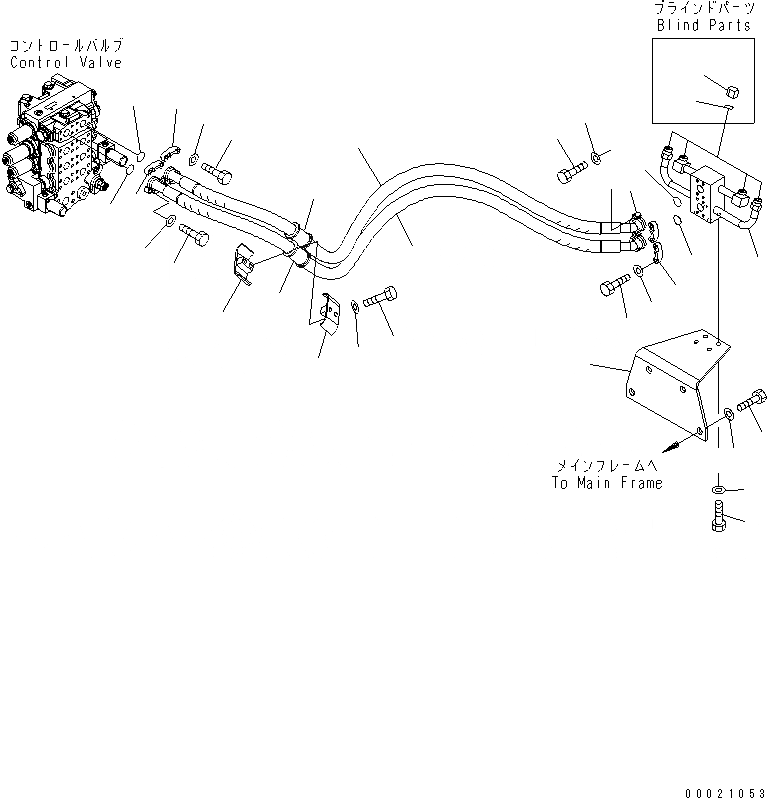 コントロールバルブ
Control Valve

ブラインドパーツ
Blind Parts

メインフレームへ
To Main Frame

00021053