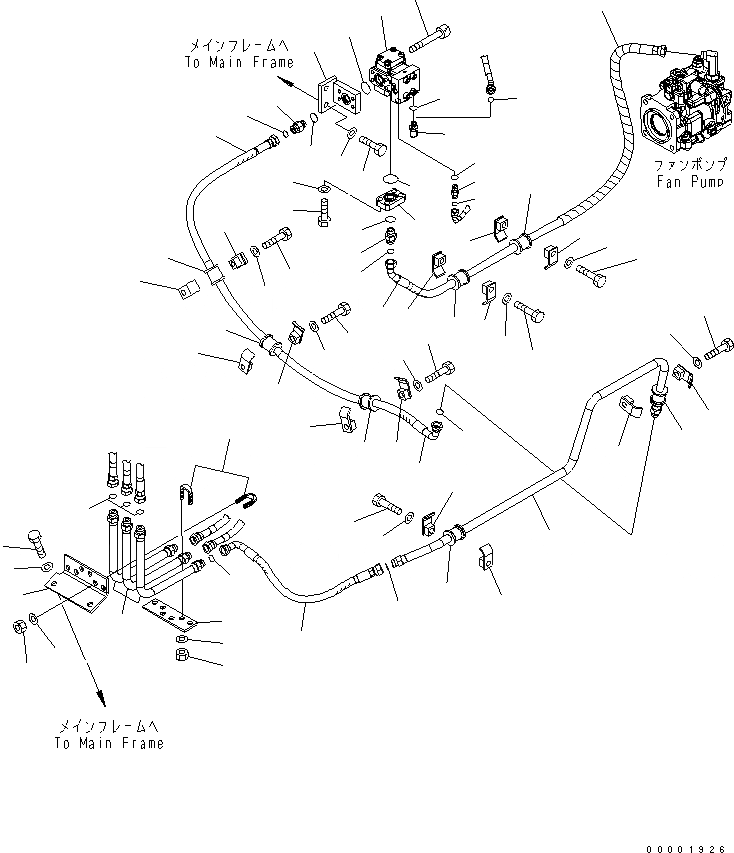 メインフレームへ
To Main Frame

ファンポンプ
Fan Pump

メインフレームへ
To Main Frame

00001926