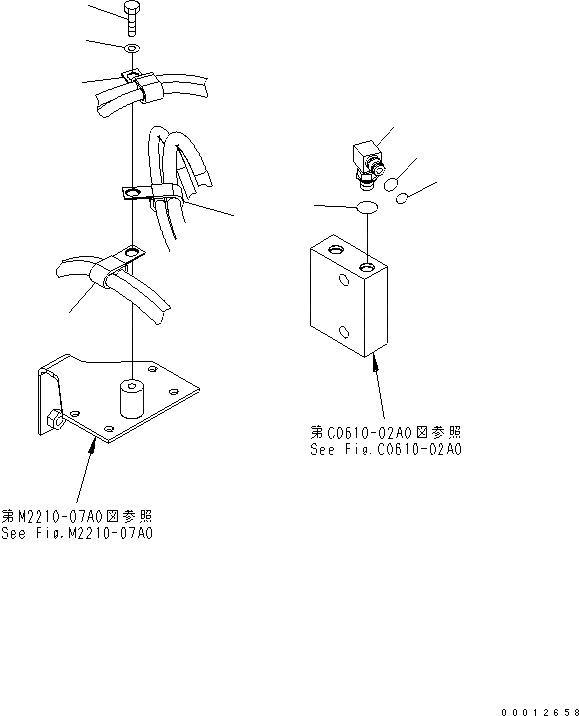 第C0610-02A0図参照
See Fig.C0610-02A0

第M2210-07A0図参照
See Fig.M2210-07A0

00012658