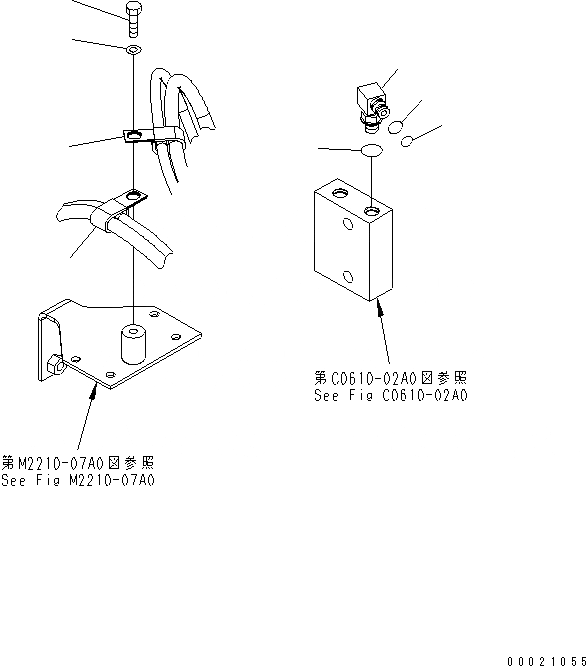 第C0610-02A0図参照
See Fig C0610-02A0

第M2210-07A0図参照
See Fig M2210-07A0

00021055