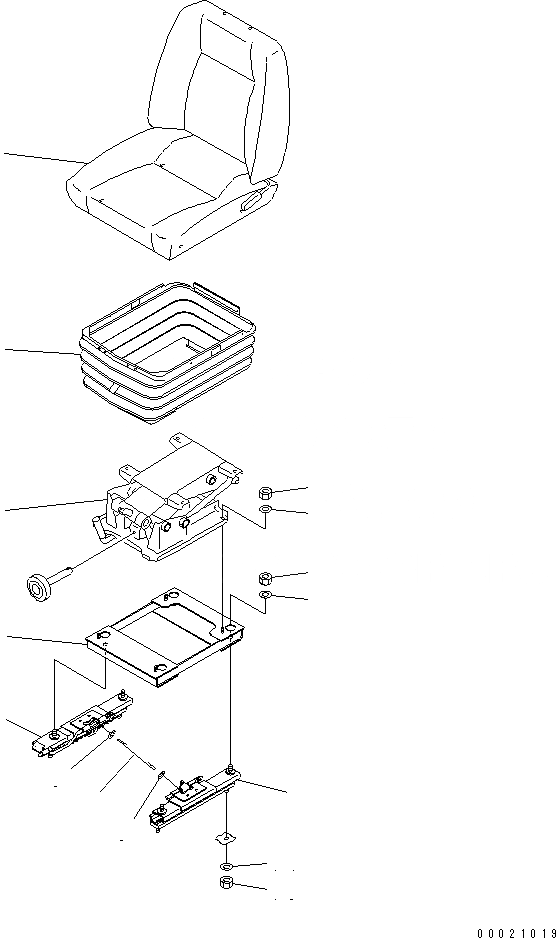 00021019