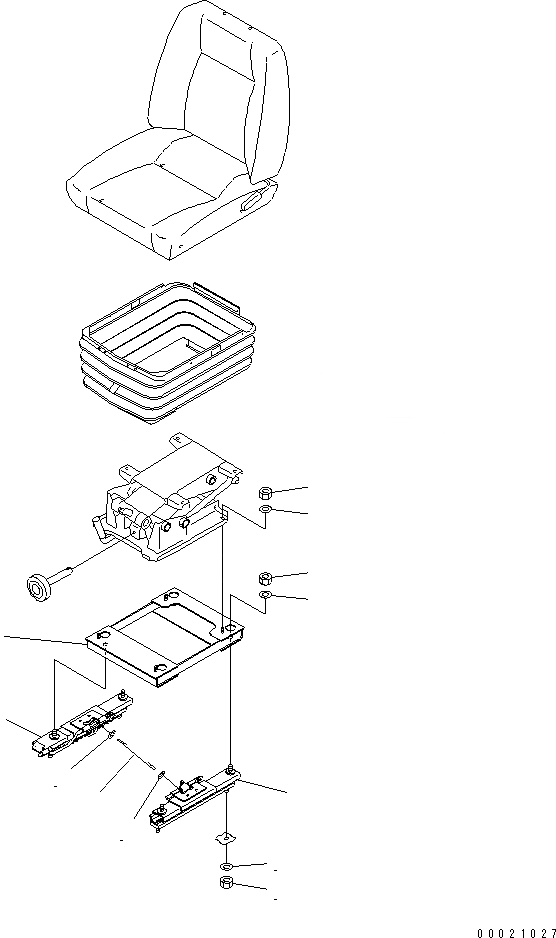 00021027