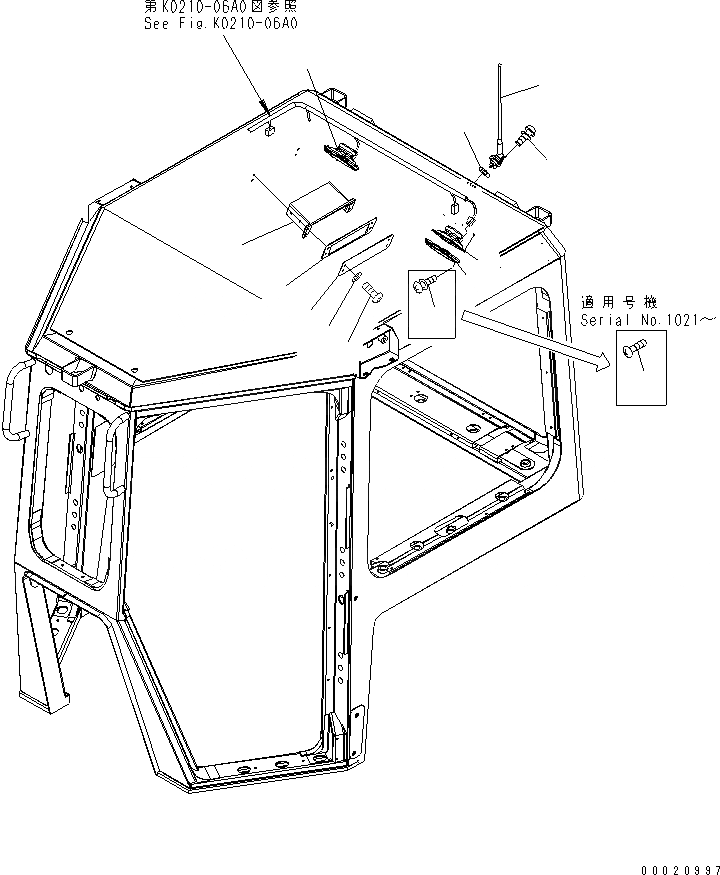 第K0210-06A0図参照
See Fig.K0210-06A0

適用号機
Serial No.1021～

00020997