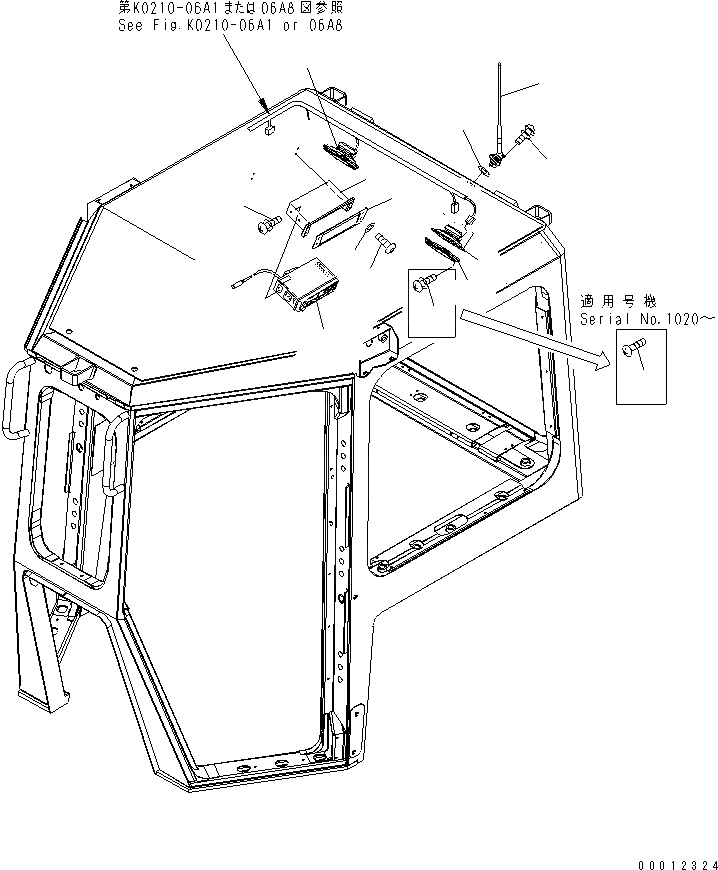 第K0210-06A1または06A8図参照
See Fig.K0210-06A1 or 06A8

適用号機
Serial No.1020~

00012324