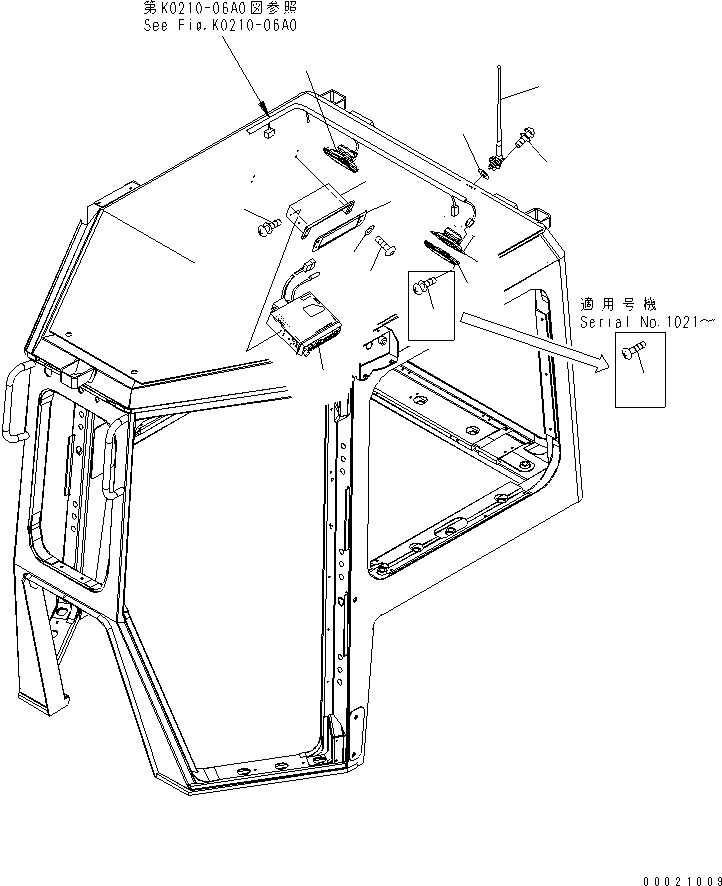 第K0210-06A0図参照
See Fig.K0210-06A0

適用号機
Serial No.1021～

00021009