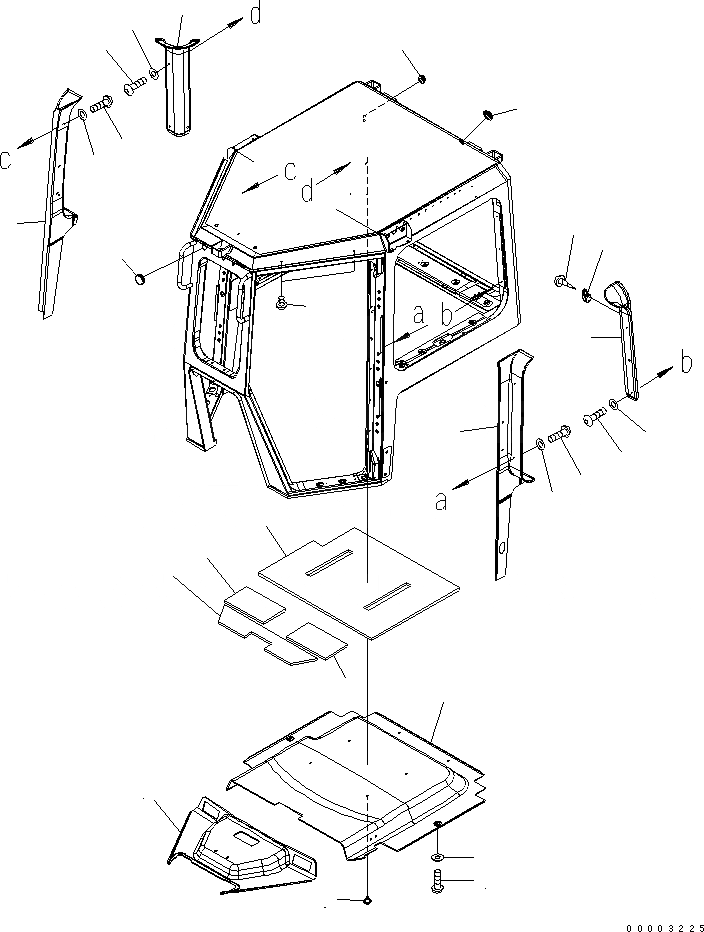 d
c
c
d
a
b
b
a
00003225