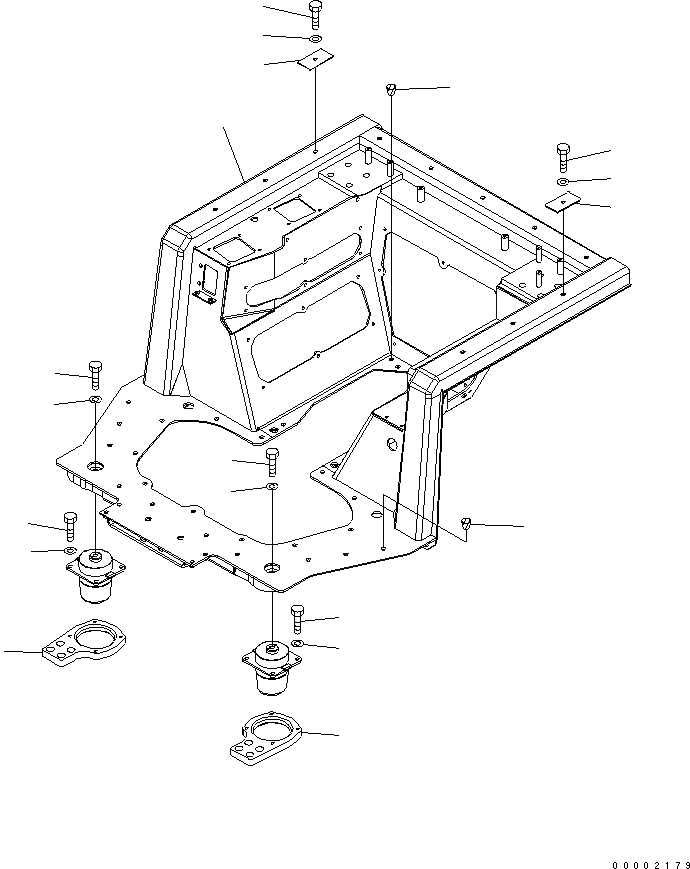 00002179