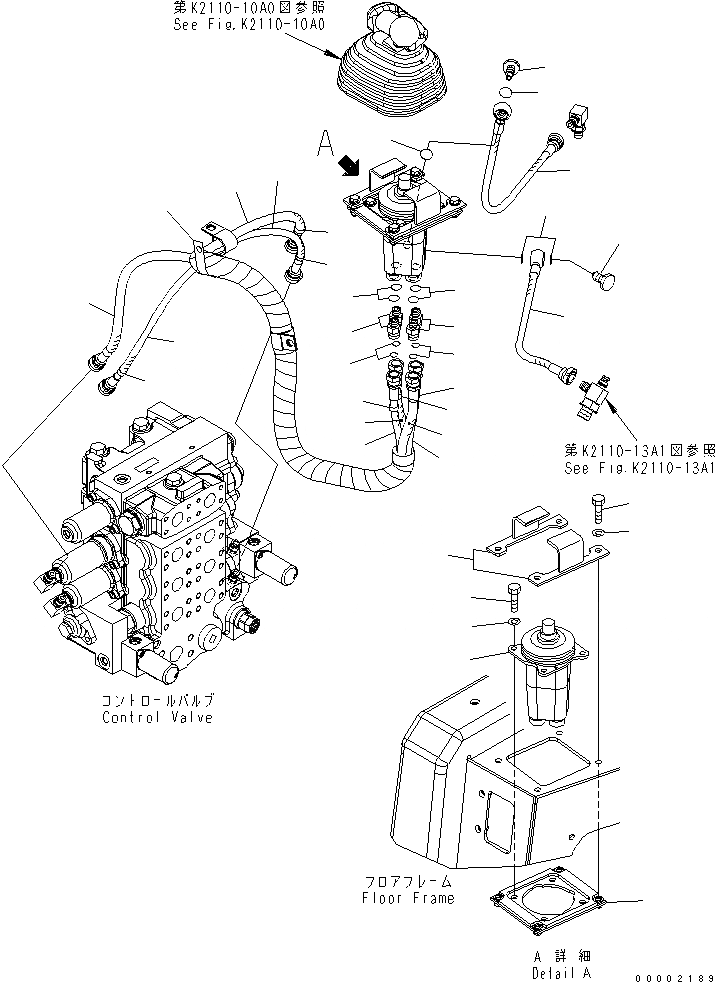 第K2110-10A0図参照
See Fig.K2110-10A0

A

第K2110-13A1図参照
See Fig.K2110-13A1

コントロールバルブ
Control Valve

フロアフレーム
Floor Frame

A 詳細
Detail A

00002189