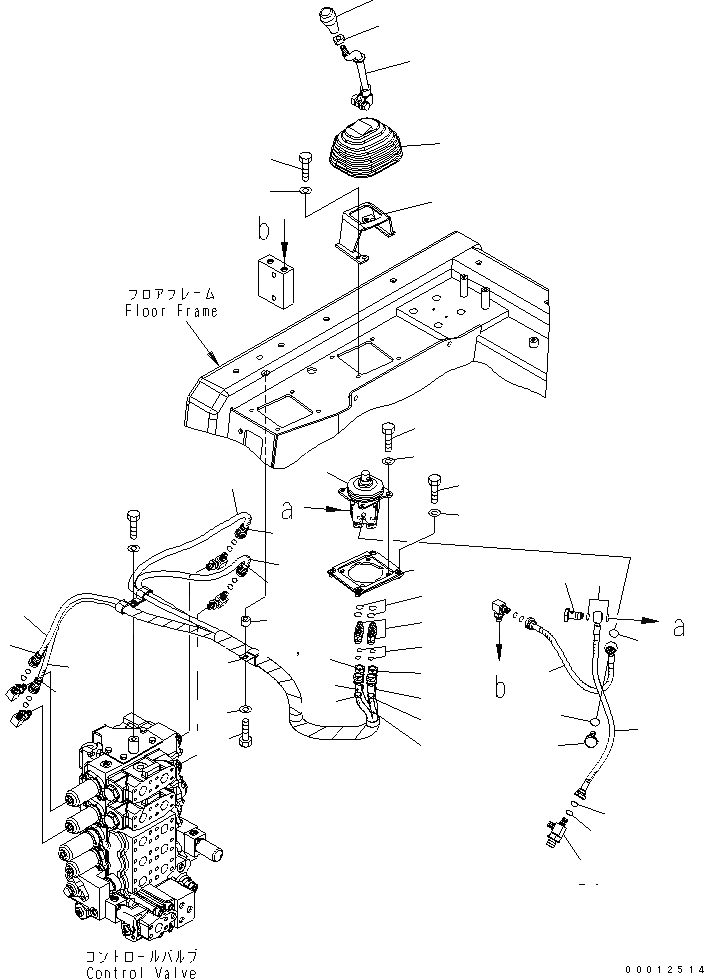 b

フロアフレーム
Floor Frame

a

a

b

コントロールバルブ
Control Valve

00012514