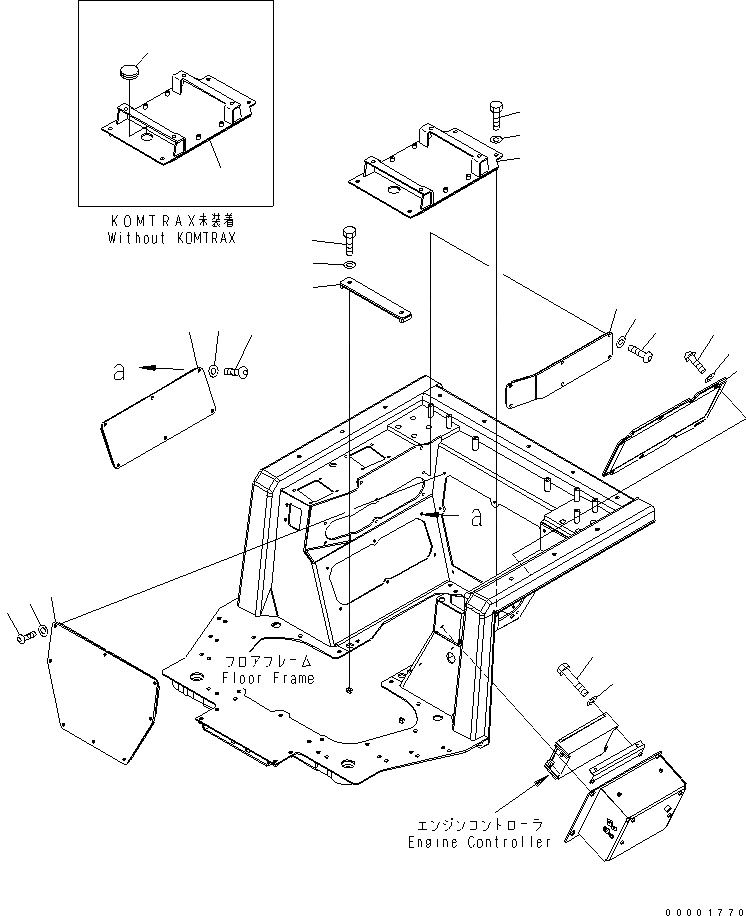 KOMTRAX未装着
Without KOMTRAX

a

a

フロアフレーム
Floor Frame

エンジンコントローラ
Engine Controller

00001770