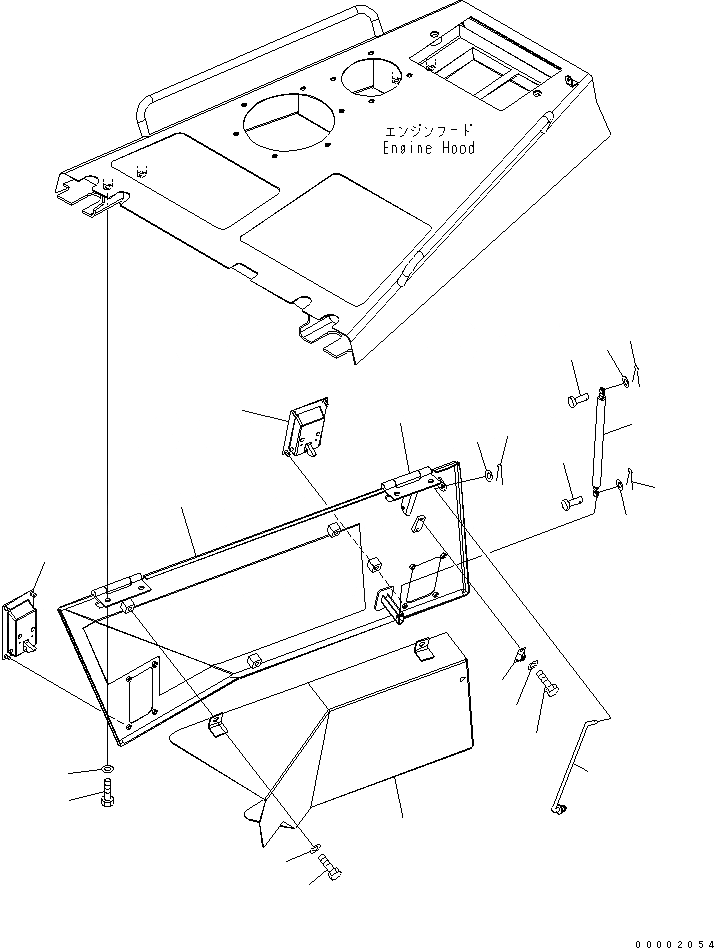 エンジンフード
Engine Hood

00002054