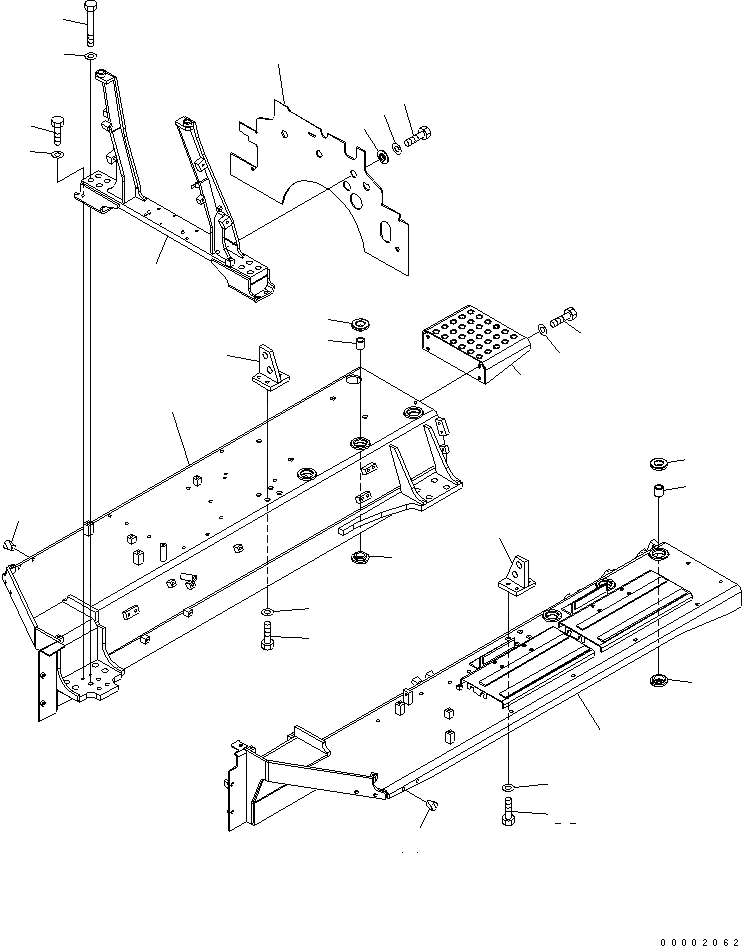 00002062