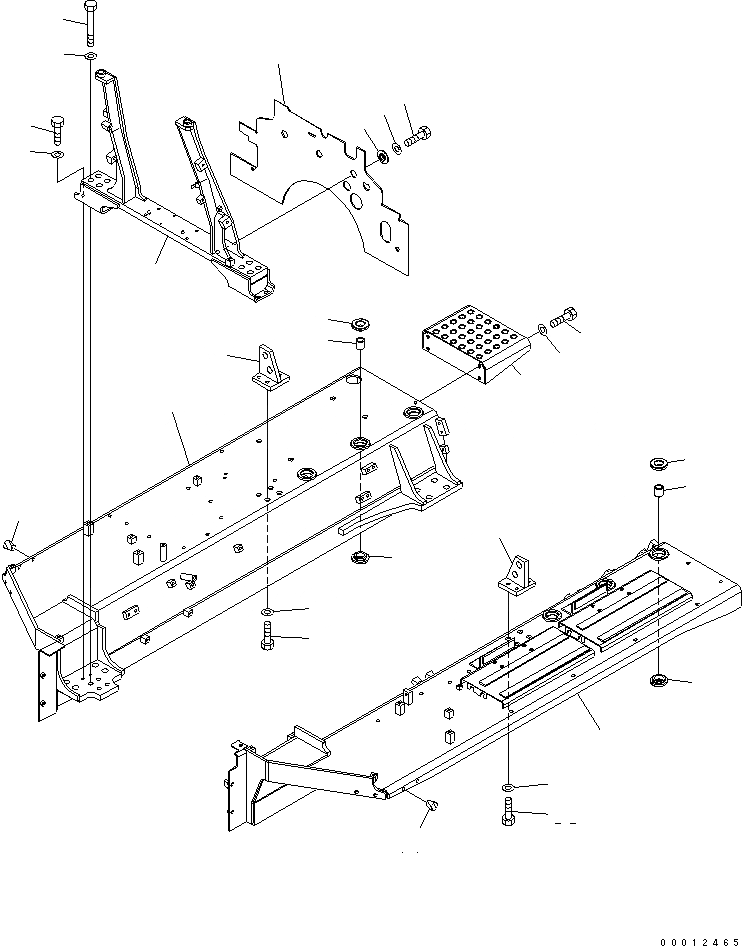 00012465