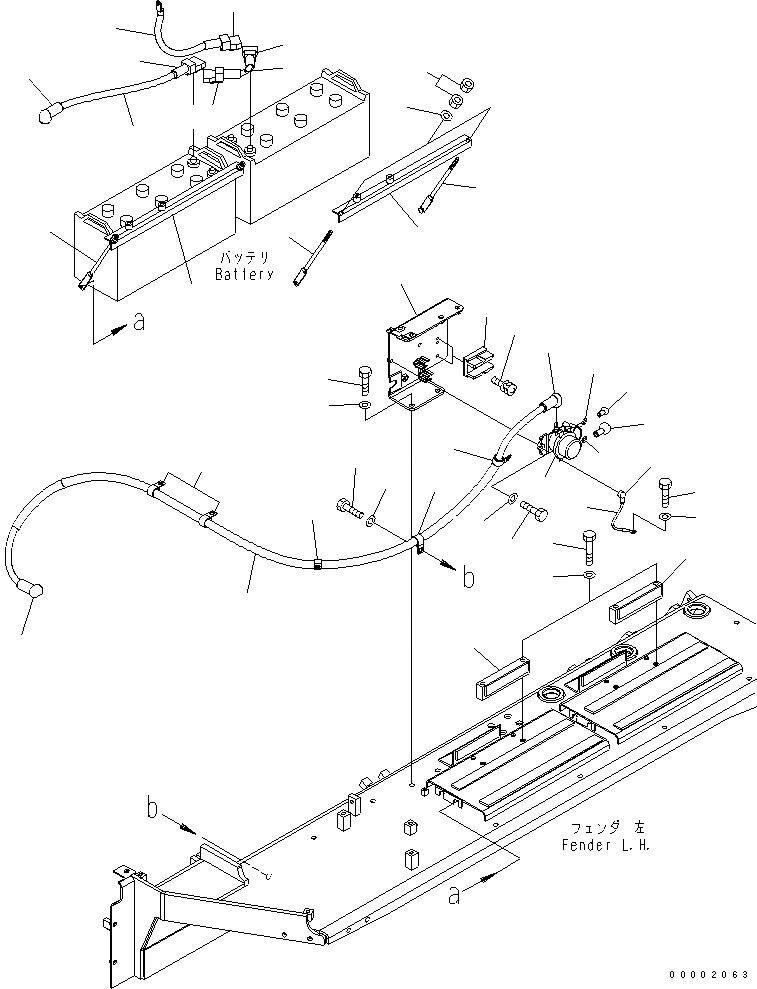 バッテリ
Battery

a

b

b

フェンダ 左
Fender L.H.

a

00002063