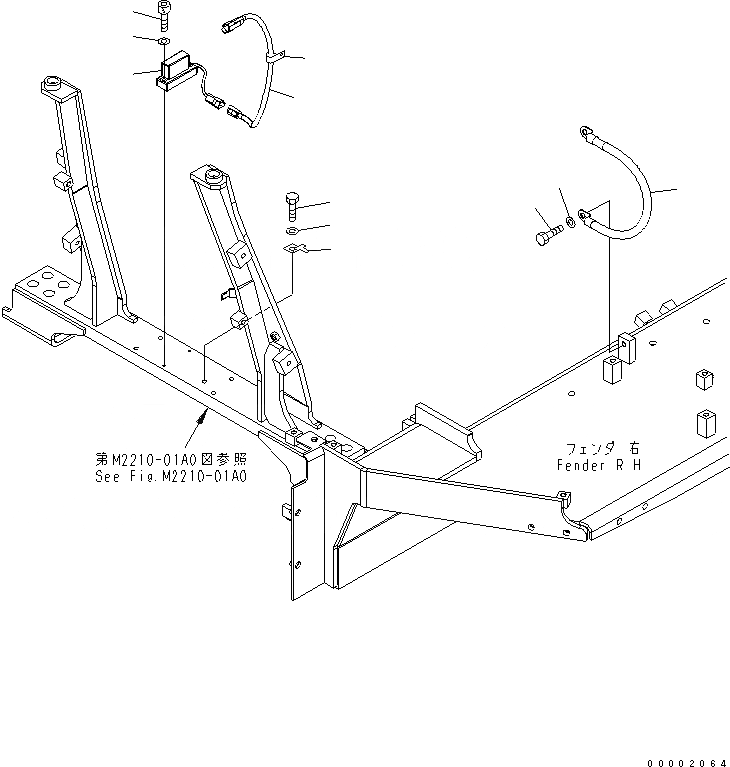 第M2210-01A0図参照
See Fig.M2210-01A0

フェンダ 右
Fender R H

00002064