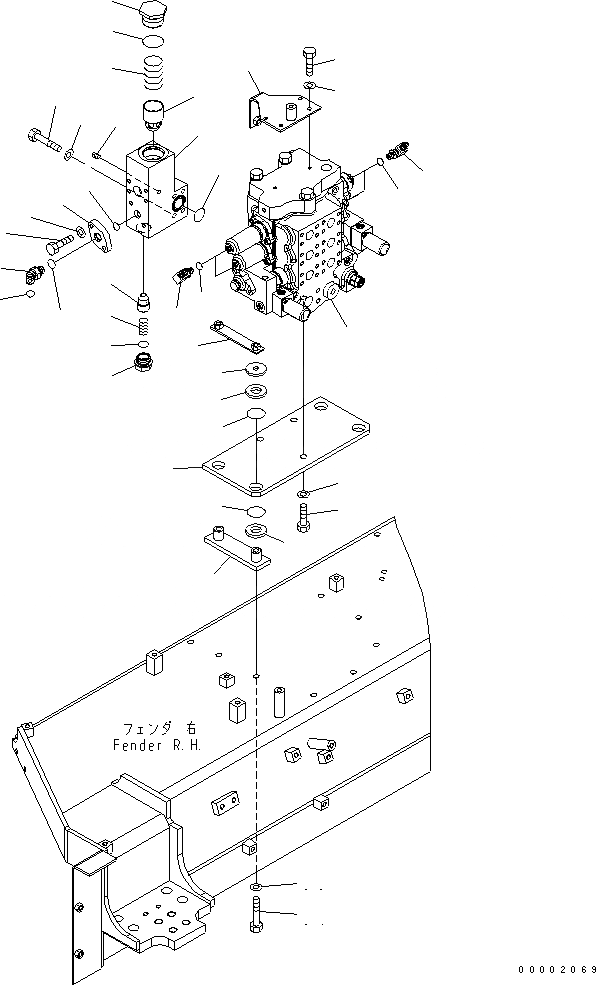 フェンダ 右
Fender R.H.

00002069