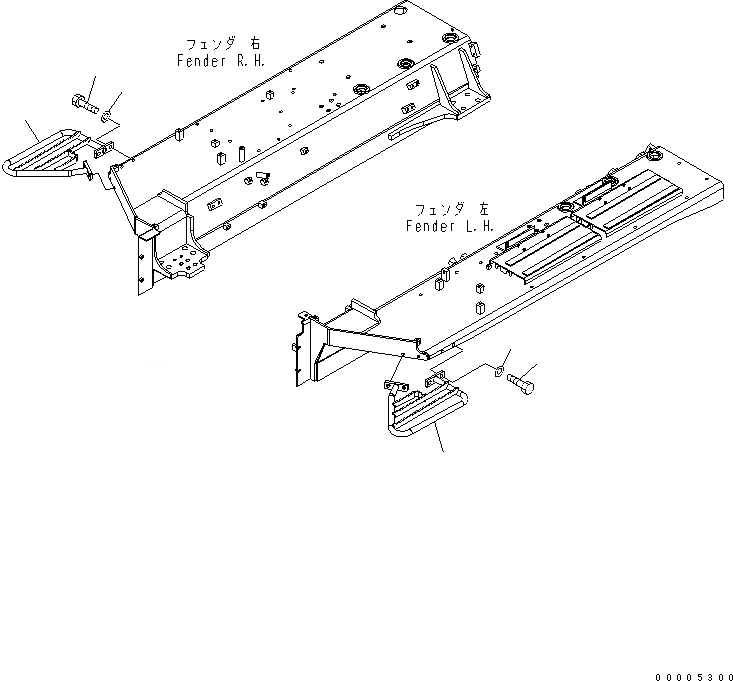 フェンダ 右
Fender R.H.

フェンダ 左
Fender L.H.

00005300