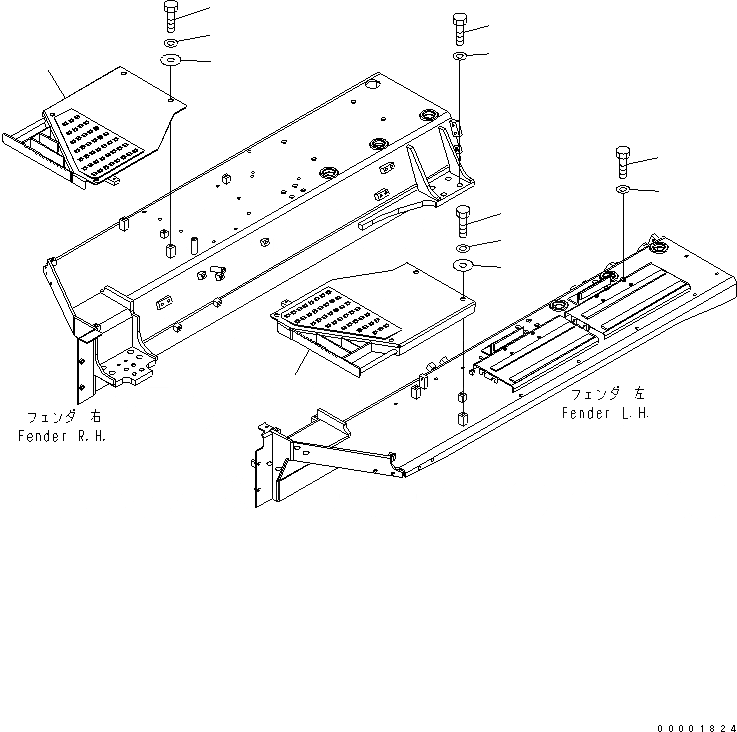 フェンダ 右
Fender R.H.

フェンダ 左
Fender L.H.

00001824