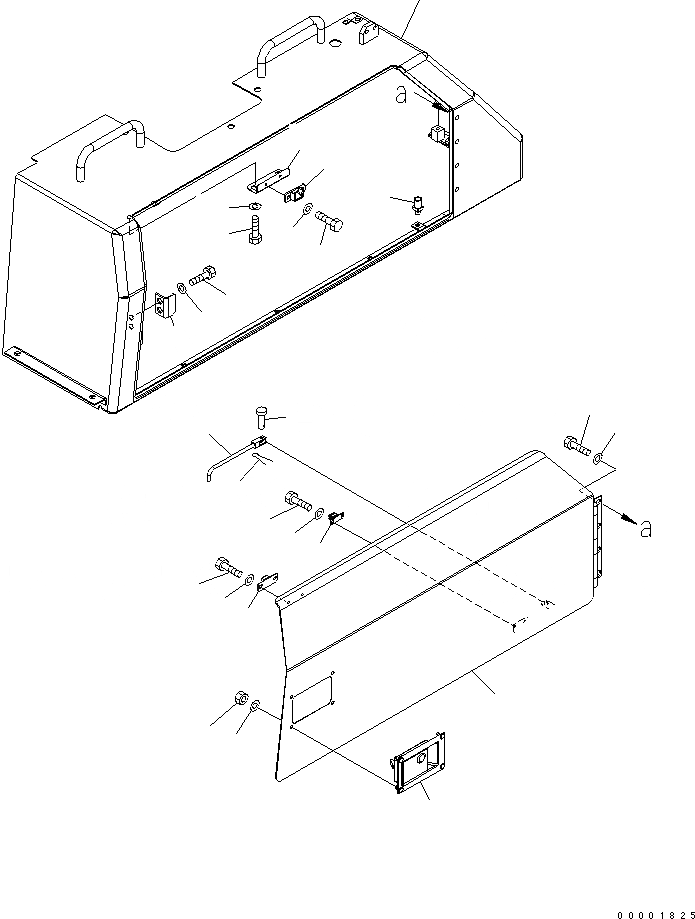 a

a

00001825