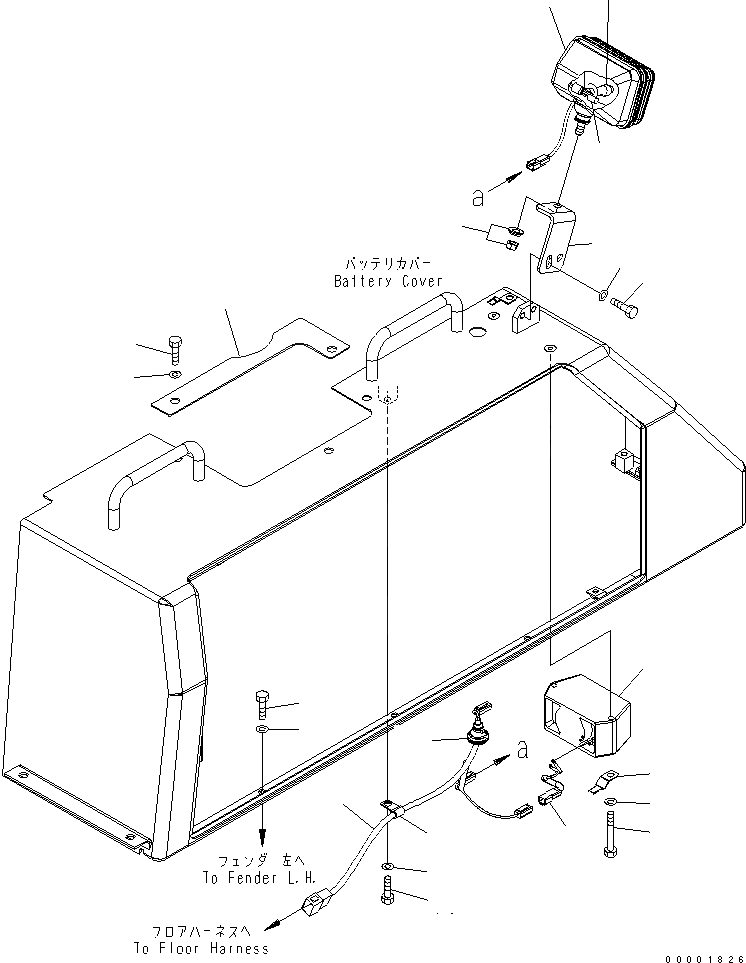 a

バッテリカバー
Battery Cover

a

フェンダ 左へ
To Fender L.H.

フロアハーネスへ
To Floor Harness

00001826