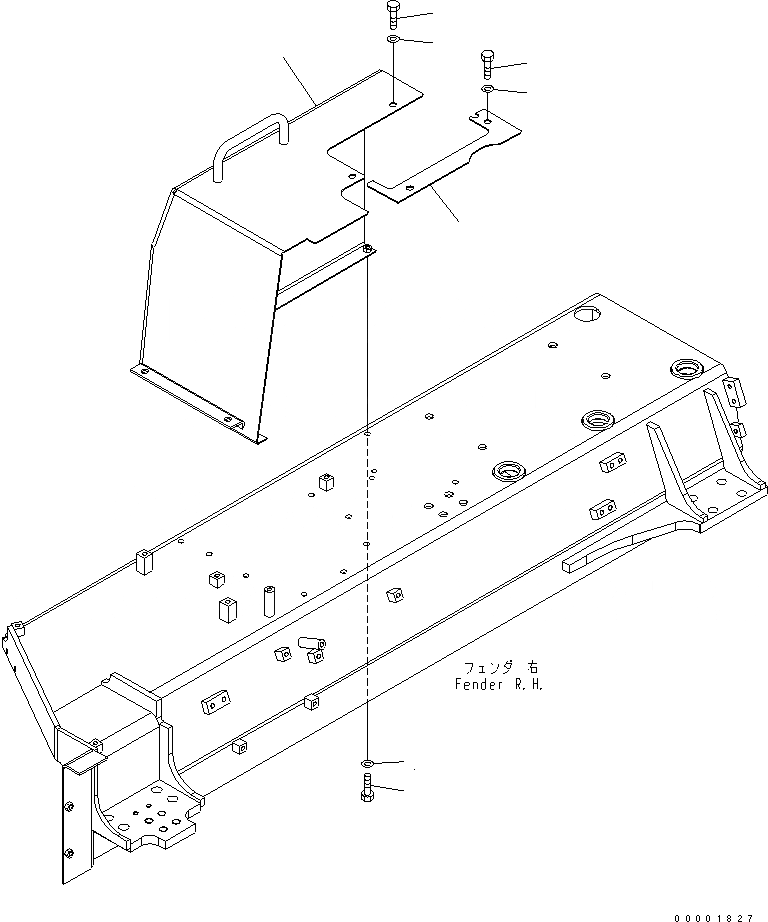 フェンダ 右
Fender R.H.

00001827