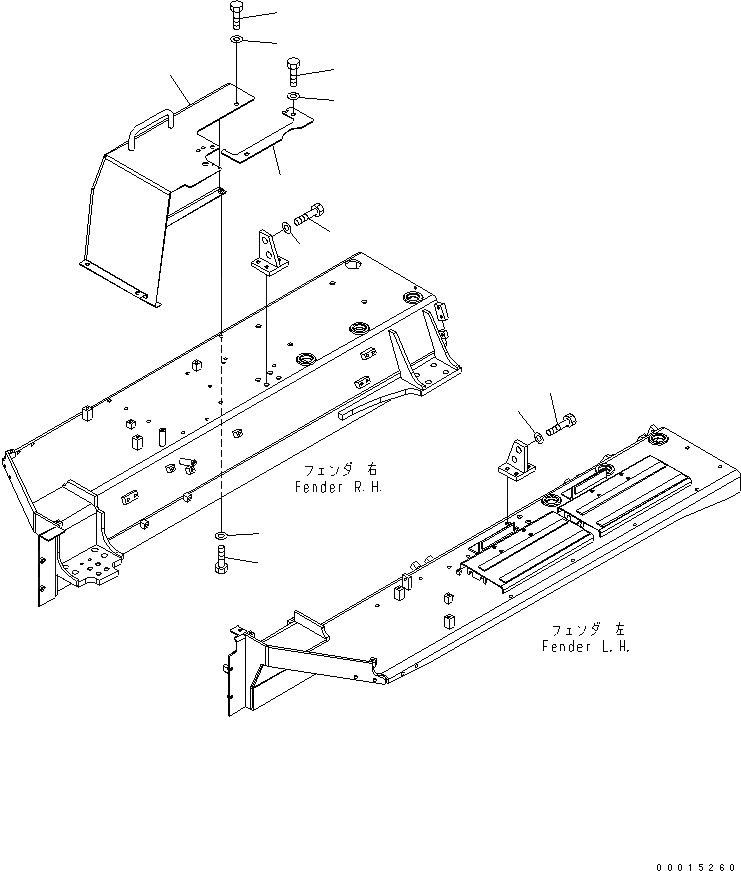 フェンダ 右
Fender R.H.

フェンダ 左
Fender L.H.

00015260