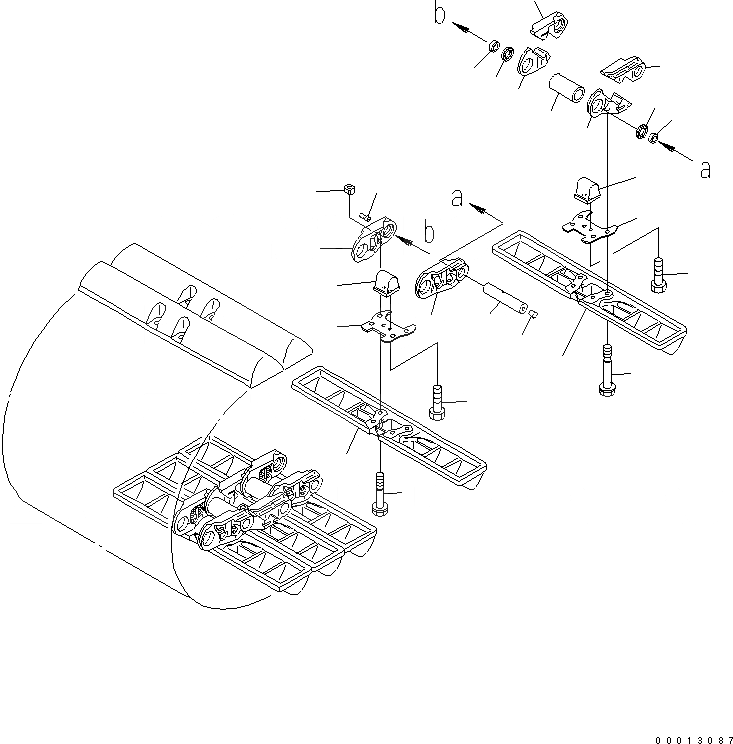 b
a
a
b
00013087