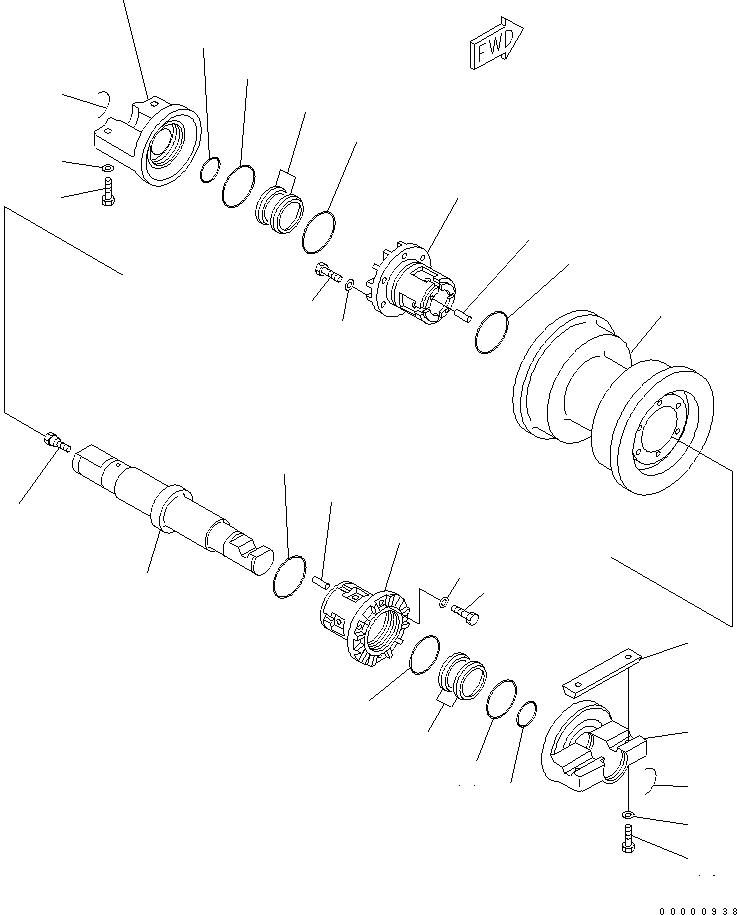 FWD

00000938