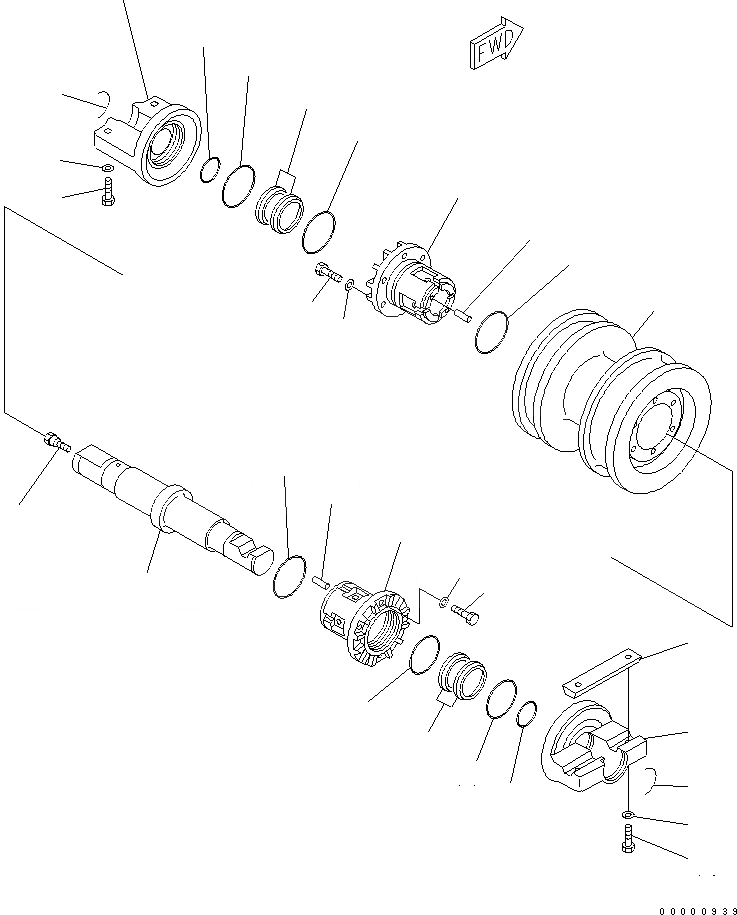 FWD

00000939