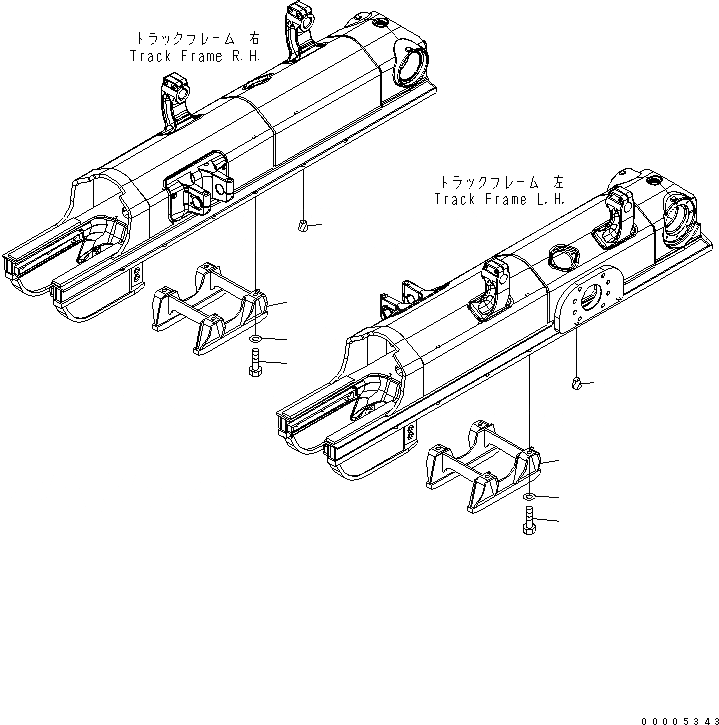 トラックフレーム 右
Track Frame R.H.

トラックフレーム 左
Track Frame L.H.

00005343