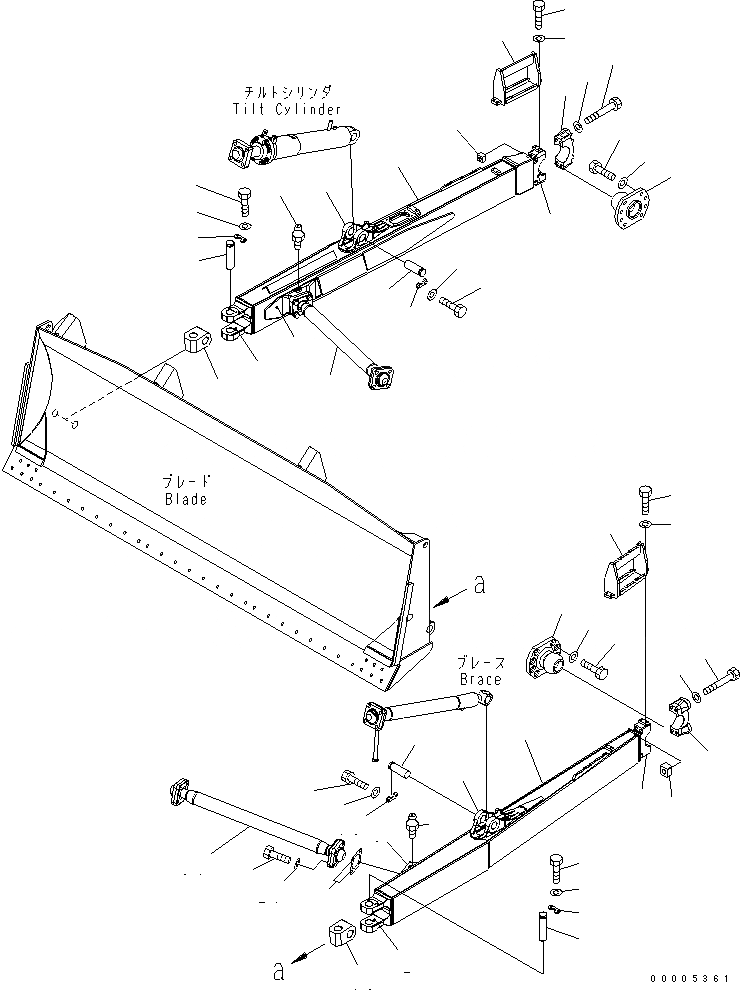 チルトシリンダ
Tilt Cylinder

ブレード
Blade

a

ブレース
Brace

a

00005361