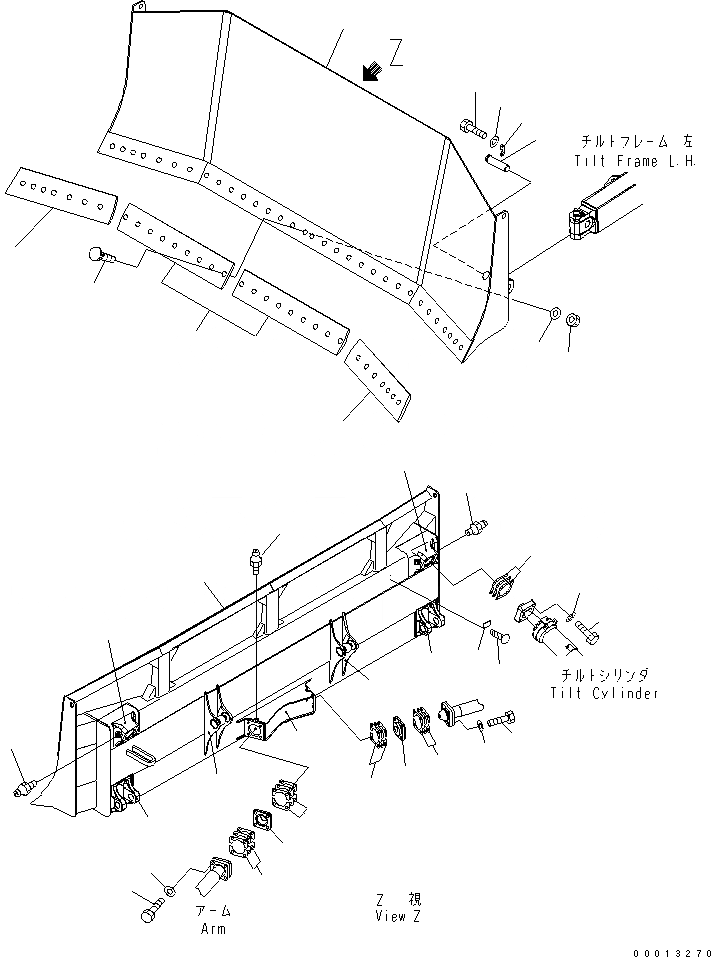 Z

チルトフレーム 左
Tilt Frame L.H.

チルトシリンダ
Tilt Cylinder

アーム
Arm

Z 視
View Z

00013270