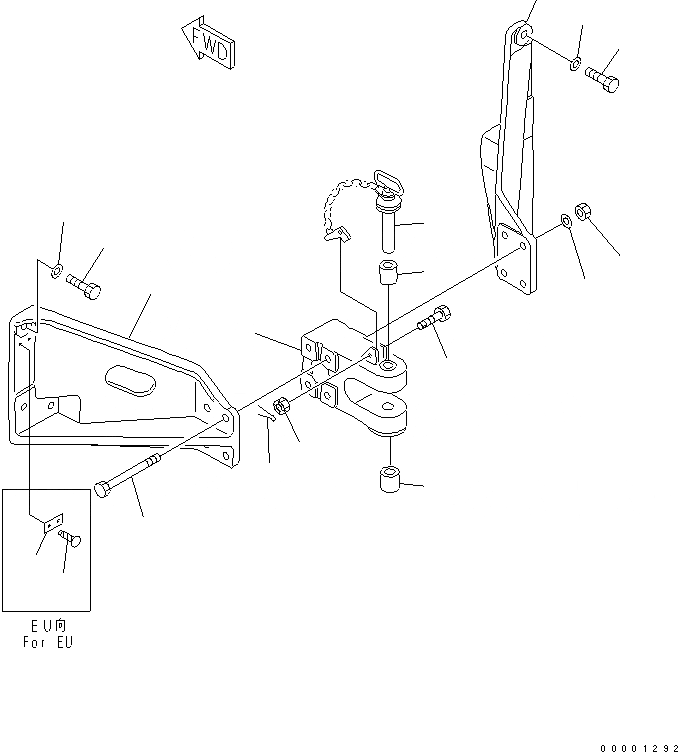 FWD

EU向
For EU

00001292