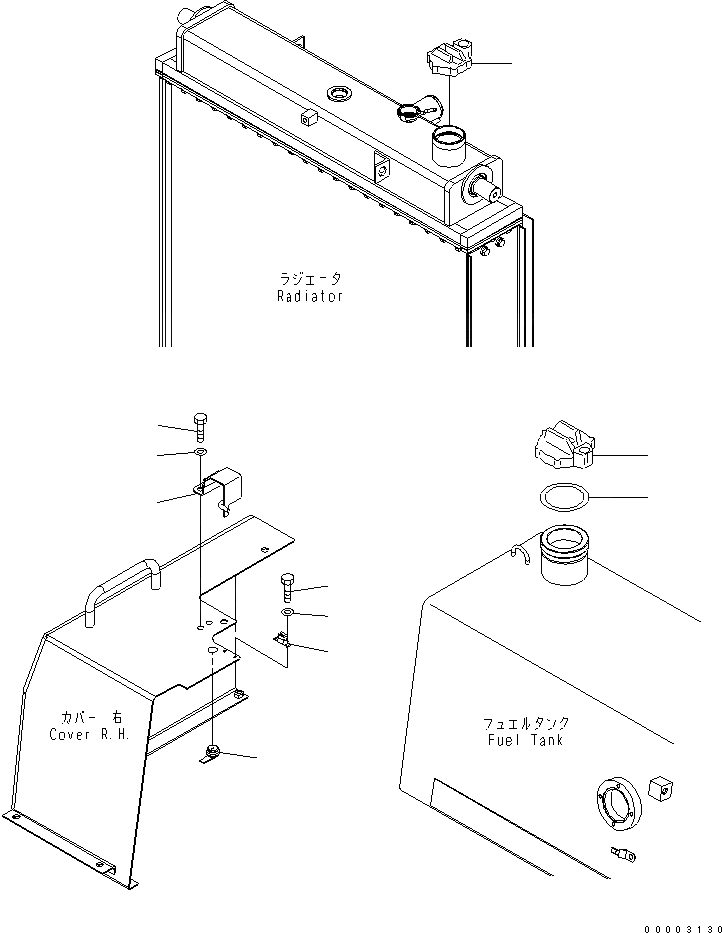 ラジエータ
Radiator

カバー 右
Cover R.H.

フュエルタンク
Fuel Tank

00003130