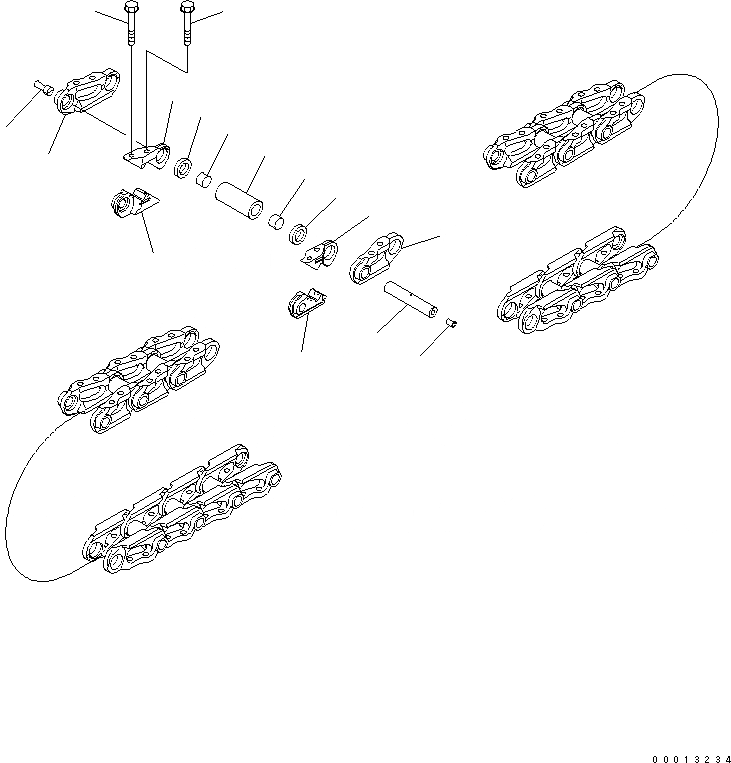 00013234