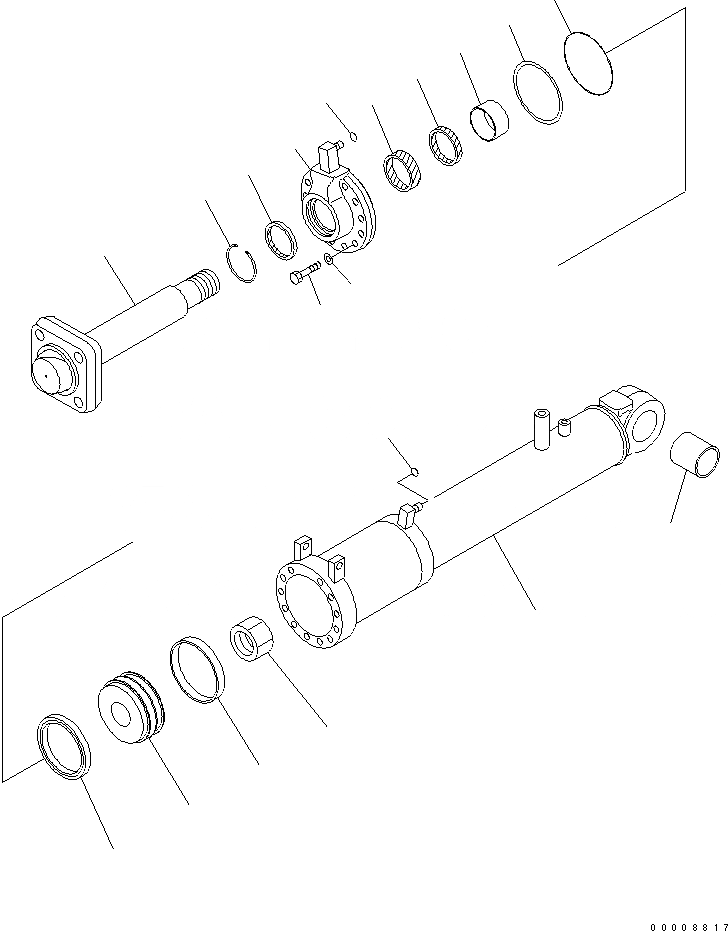 00008817