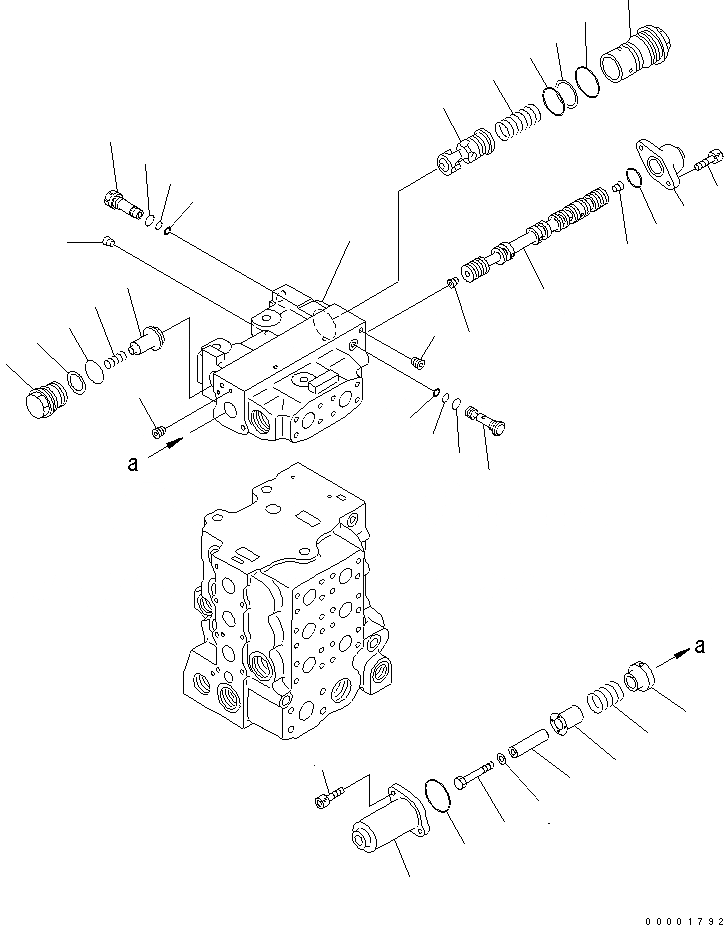 a

a

00001792