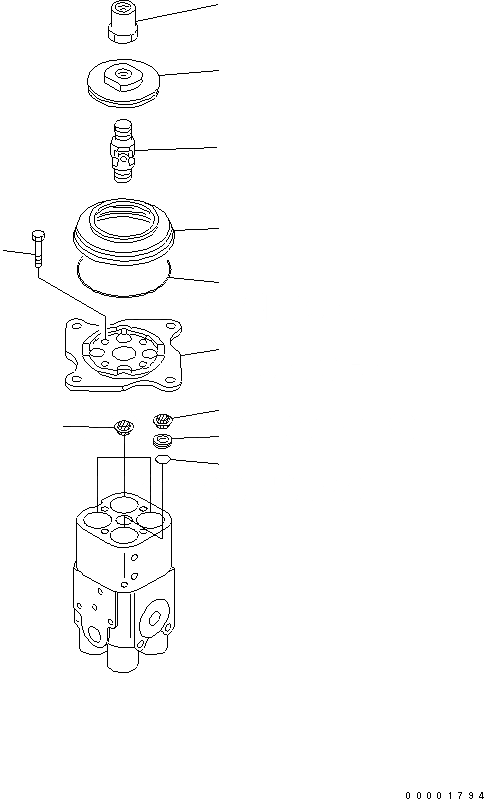 00001794