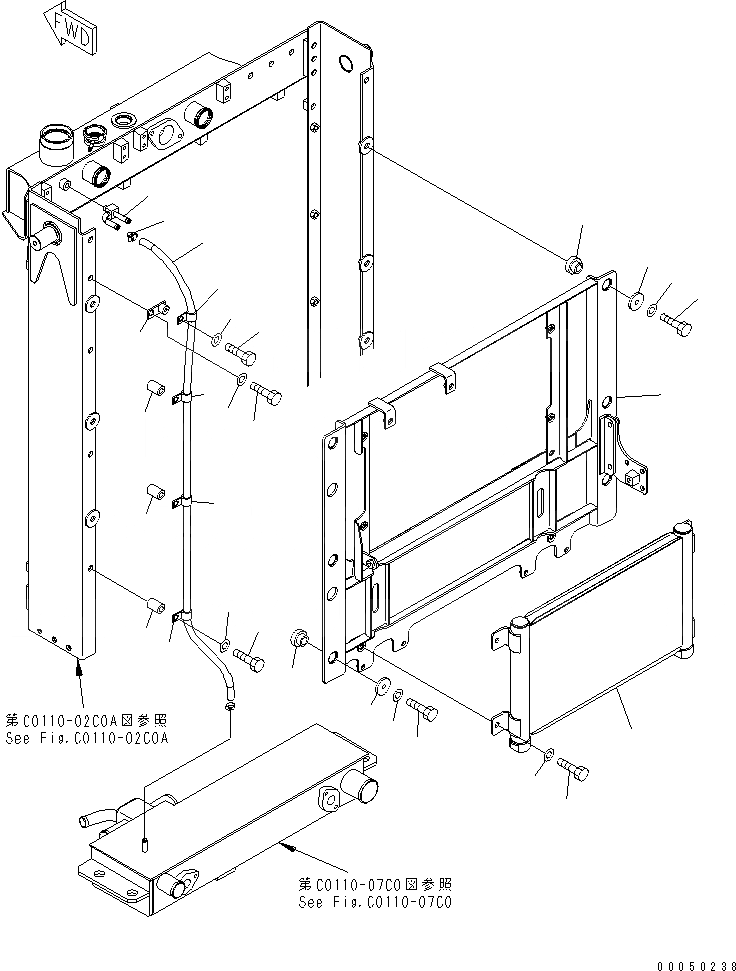 FWD

第C0110-02C0A図参照
See Fig.C0110-02C0A

第C0110-07C0図参照
See Fig.C0110-07C0

00050238