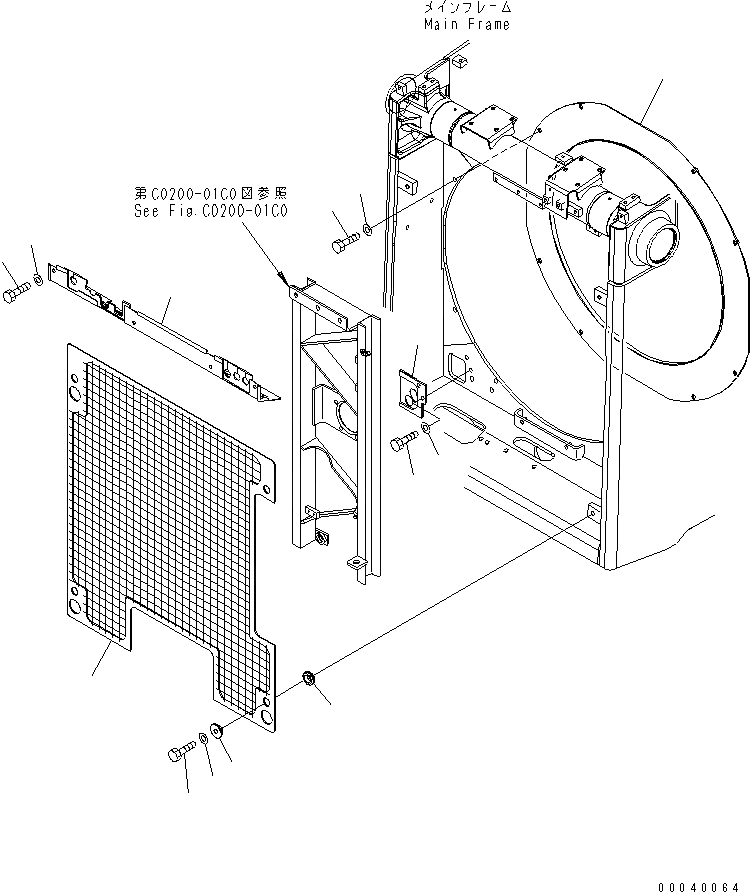 メインフレーム
Main Frame

第C0200-01C0図参照
See Fig.C0200-01C0

00040064