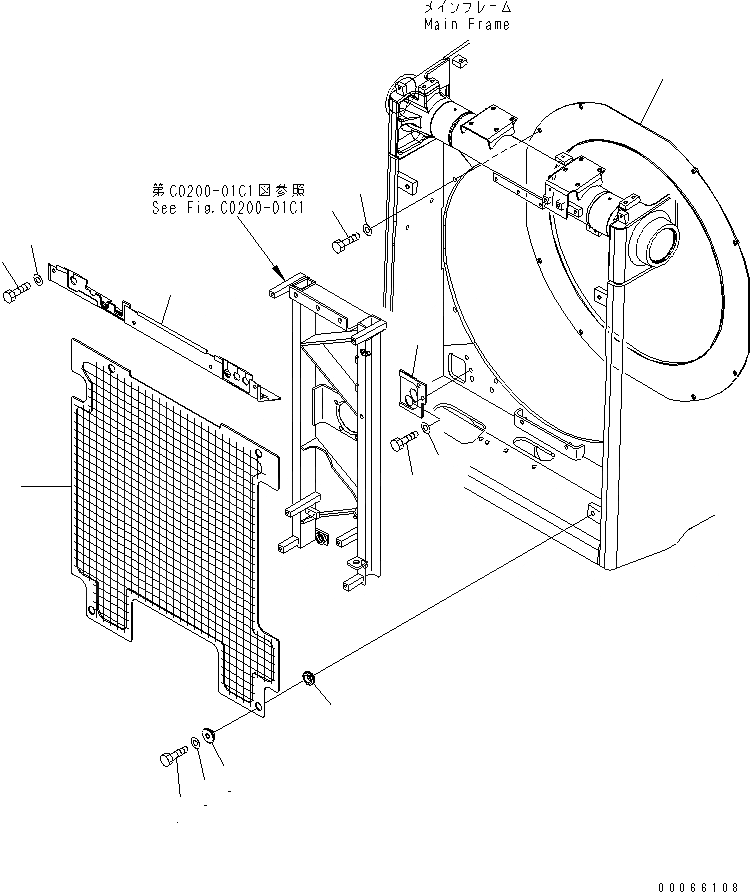 メインフレーム
Main Frame

第C0200-01C1図参照
See Fig.C0200-01C1

00066108