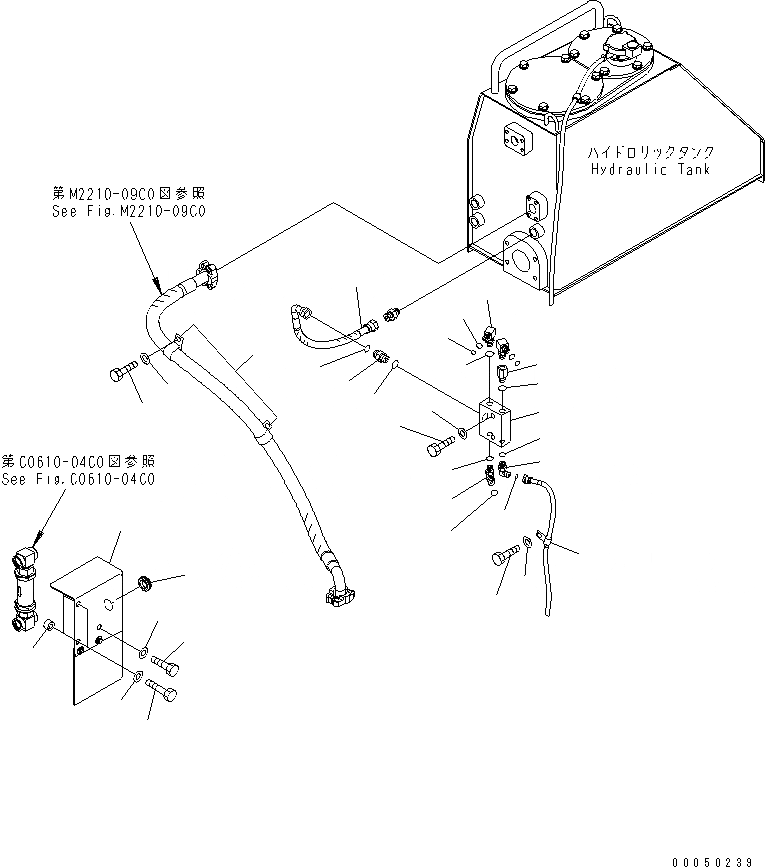 ハイドロリックタンク
Hydraulic Tank

第M2210-09C0図参照
See Fig.M2210-09C0

第C0610-04C0図参照
See Fig.C0610-04C0

00050239