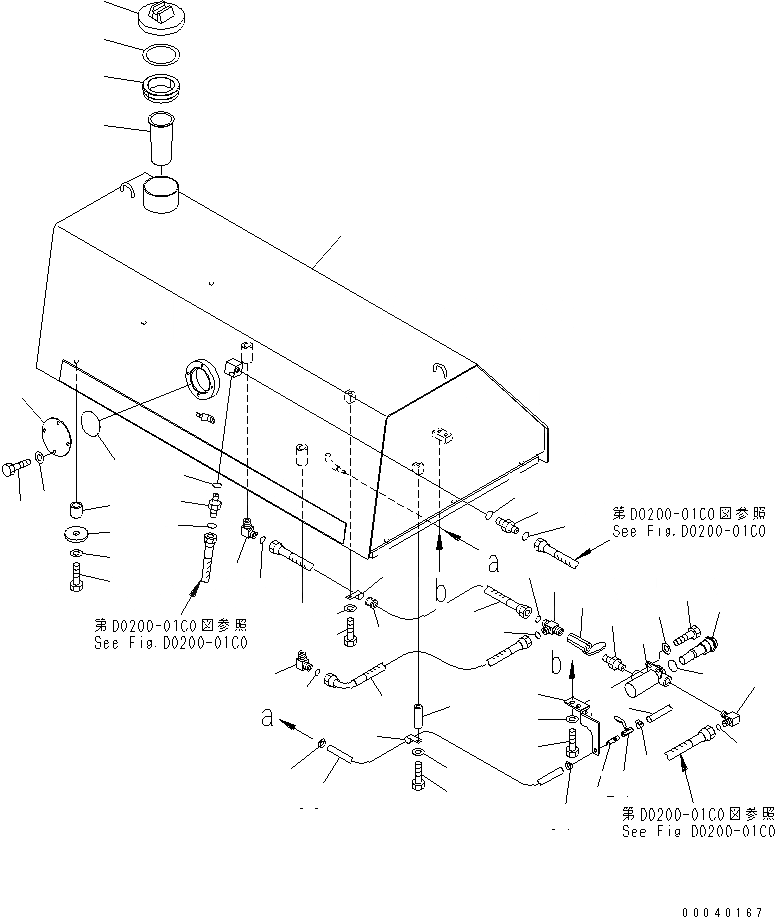 第D0200-01C0図参照
See Fig.D0200-01C0

a

b

第D0200-01C0図参照
See Fig.D0200-01C0

b

a

第D0200-01C0図参照
See Fig D0200-01C0

00040167