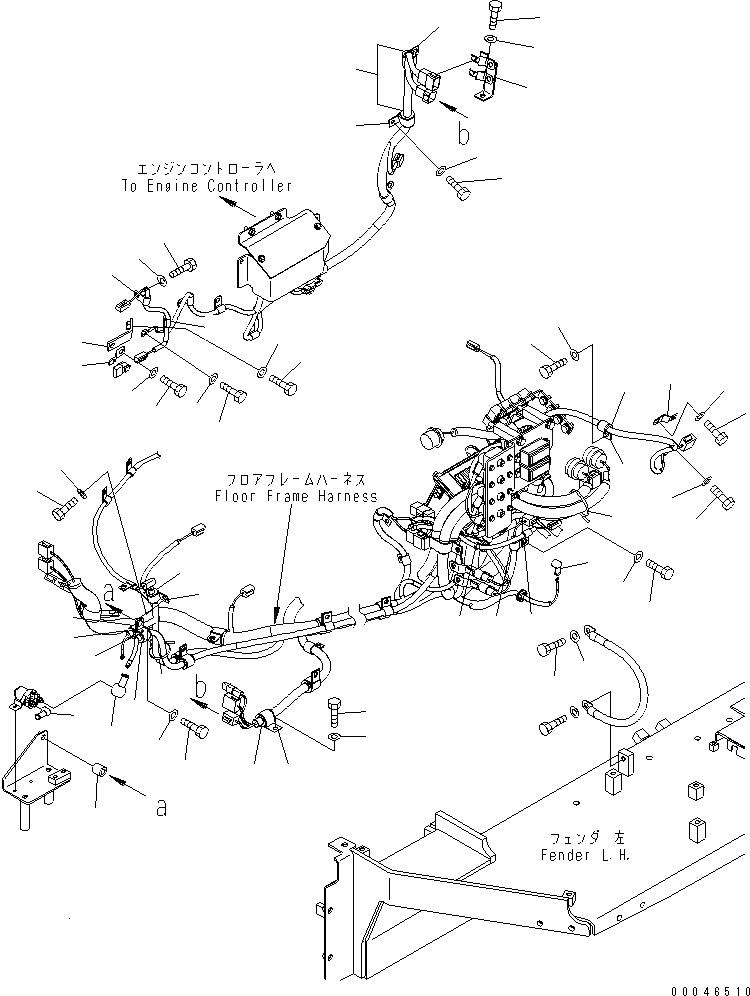 b

エンジンコントローラへ
To Engine Controller

フロアフレームハーネス
Floor Frame Harness

a

b

a

フェンダ 左
Fender L.H.

00046510