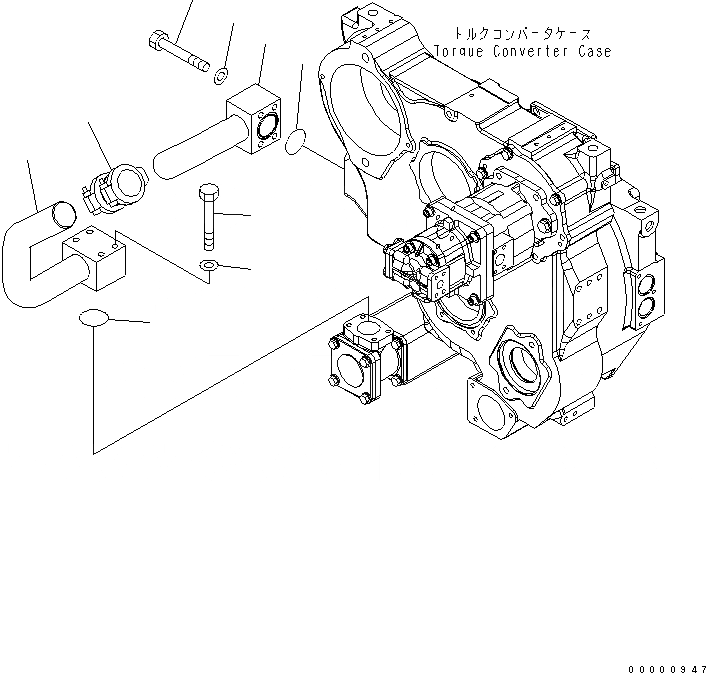 トルクコンバータケース
Torque Converter Case

00000947