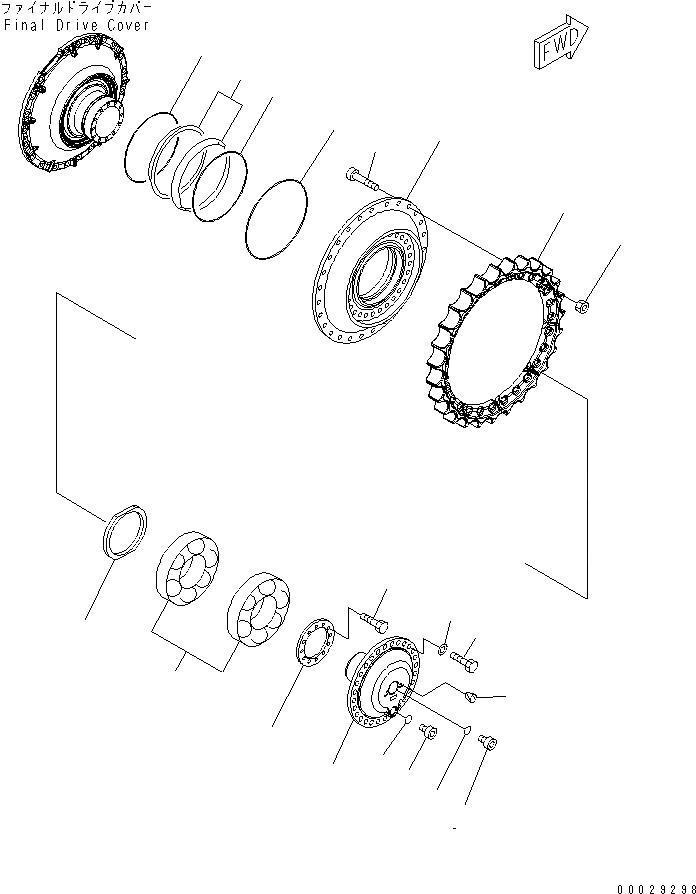 ファイナルドライブカバー
Final Drive Cover

FWD

00029298