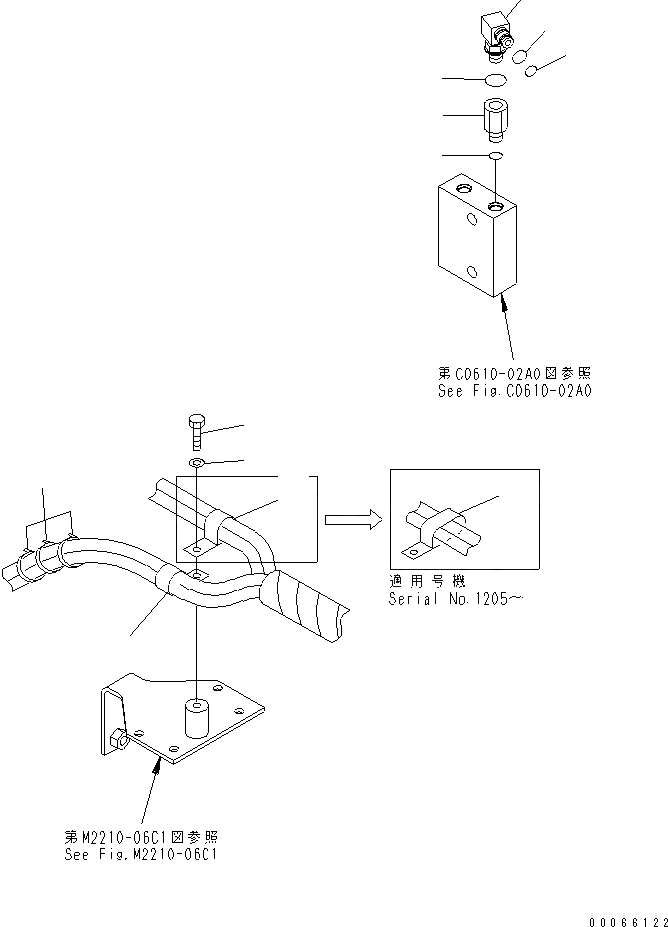 第C0610-02A0図参照
See Fig.C0610-02A0

適用号機
Serial No.1205~

第M2210-06C1図参照
See Fig.M2210-06C1

00066122