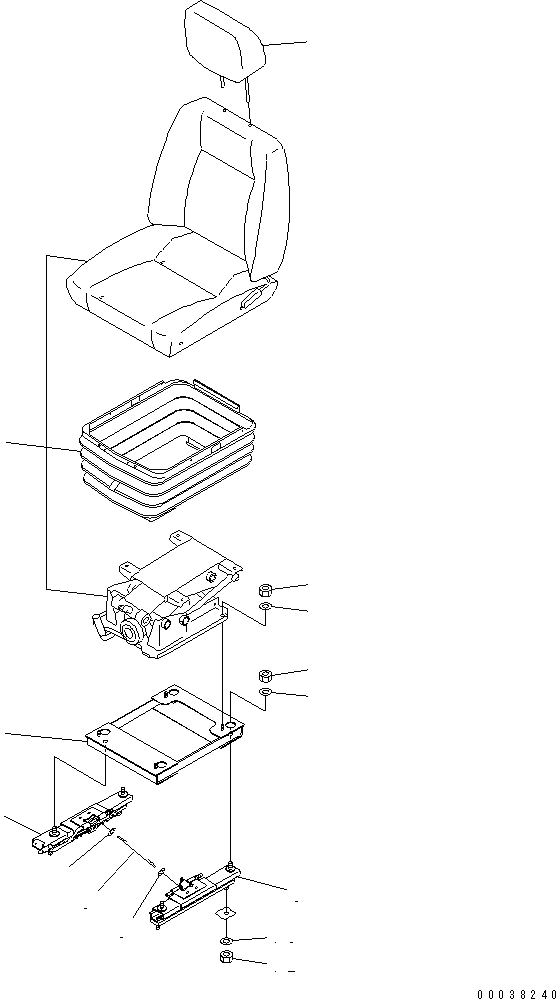 00038240