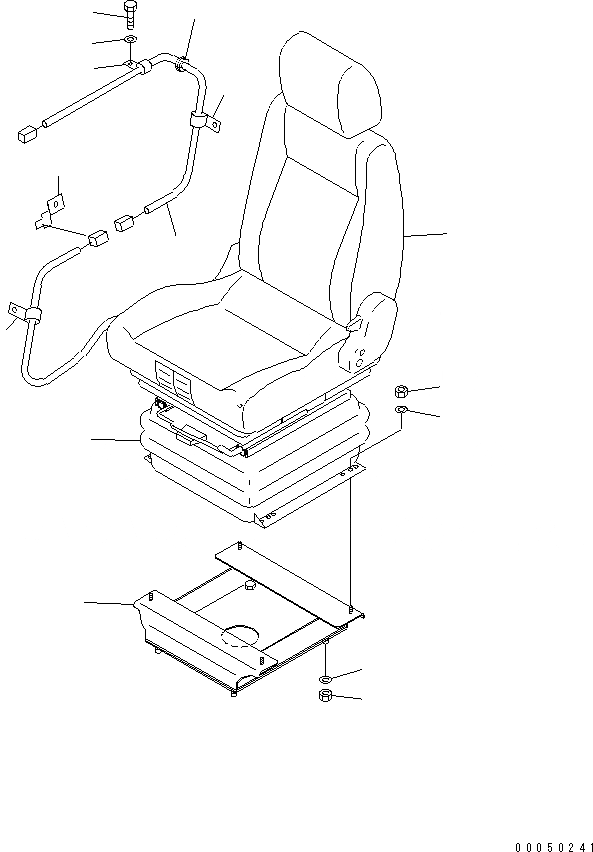 00050241